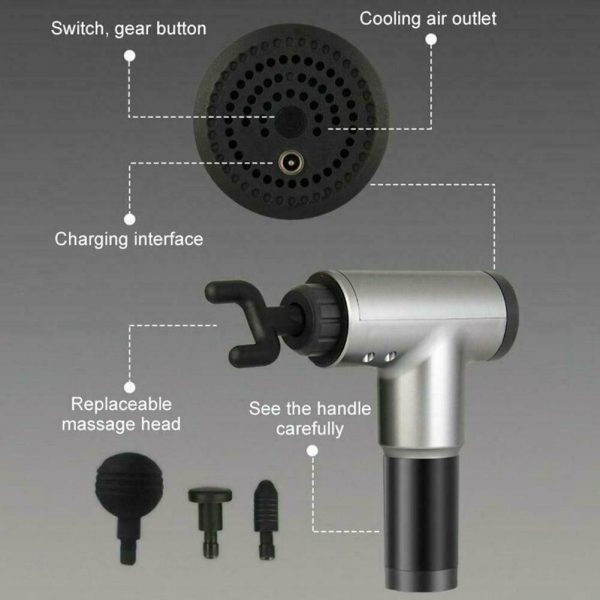 Switch, gear button

Cooling air outlet

Charging interface

Replaceable massage head

See the handle carefully